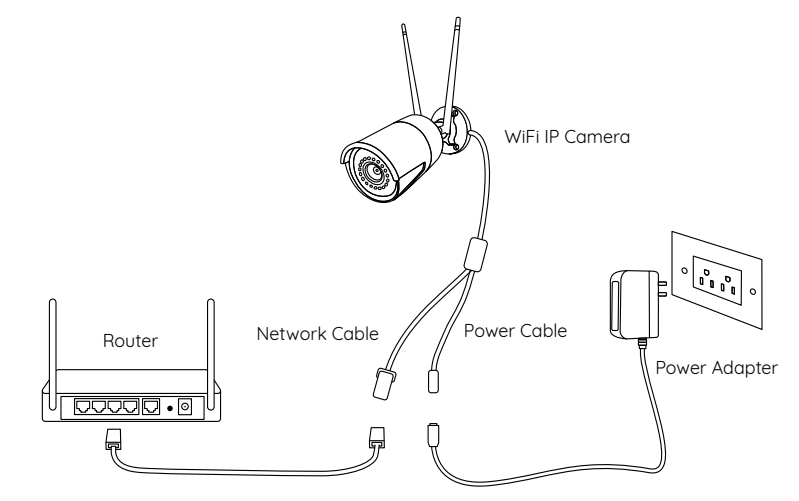 WiFi IP Camera

Router

Network Cable

Power Cable

Power Adapter